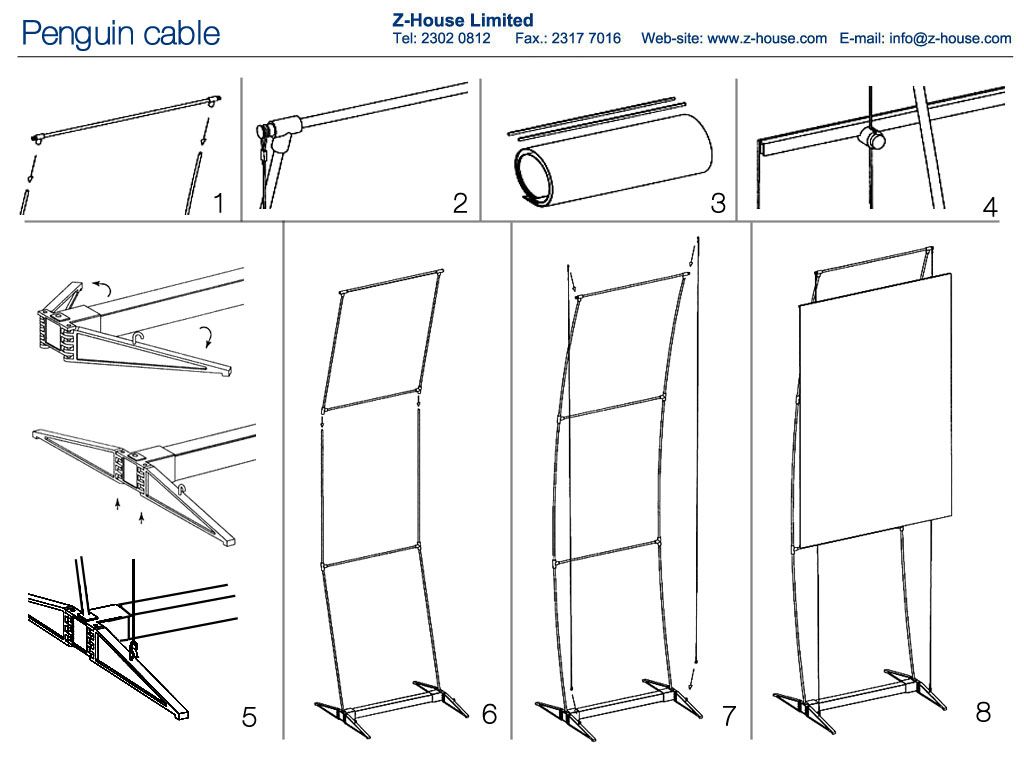 Penguin cable

Z-House Limited
Tel: 2302 0812 Fax.: 2317 7016 Web-site: www.z-house.com E-mail: info@z-house.com

1

2

3

4

5

6

7

8